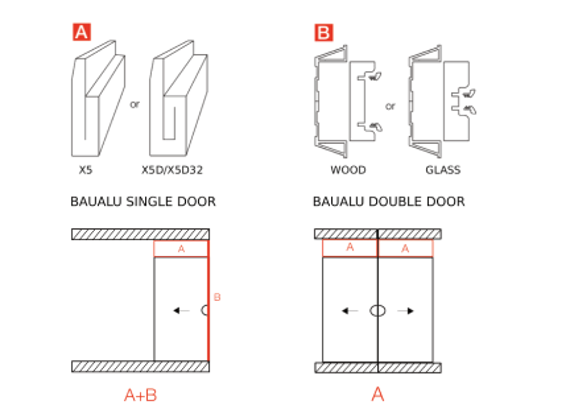 A

or

X5

X5D/X5D32

B

or

WOOD

GLASS

BAUALU SINGLE DOOR

A

B

A+B

BAUALU DOUBLE DOOR

A

A

A